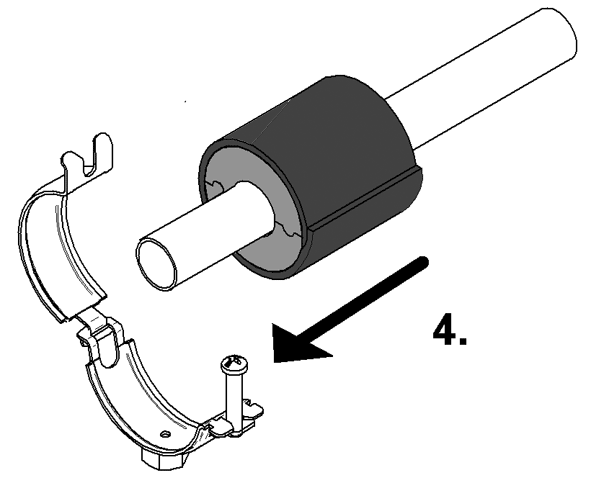 4.