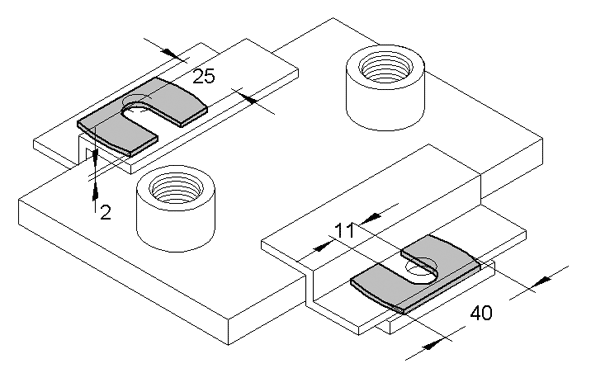 25
2
11
40